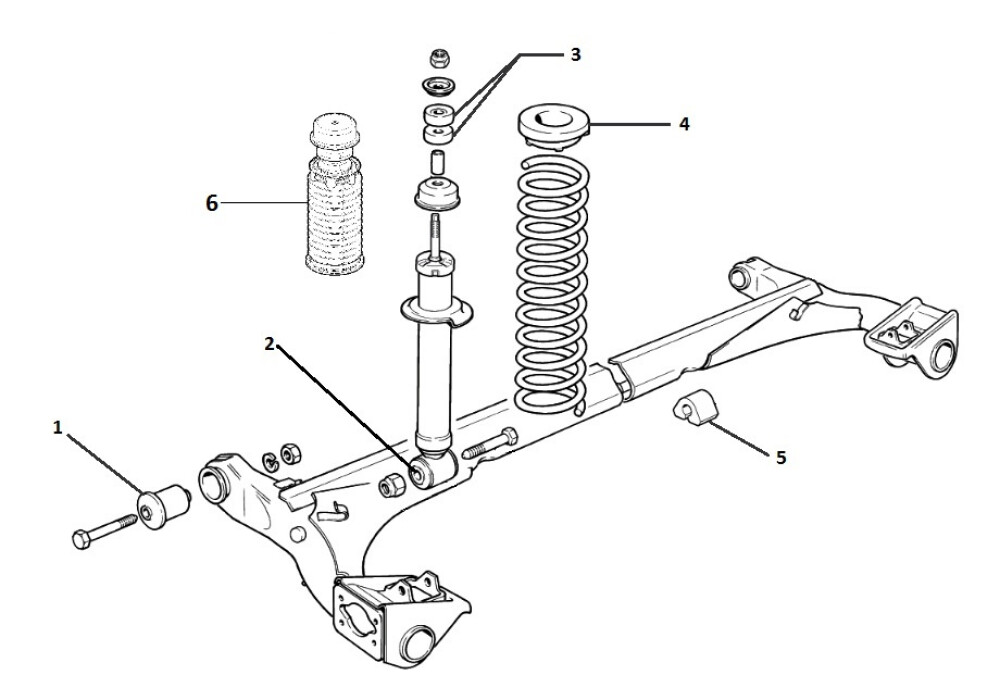 3
4
6
2
1
5