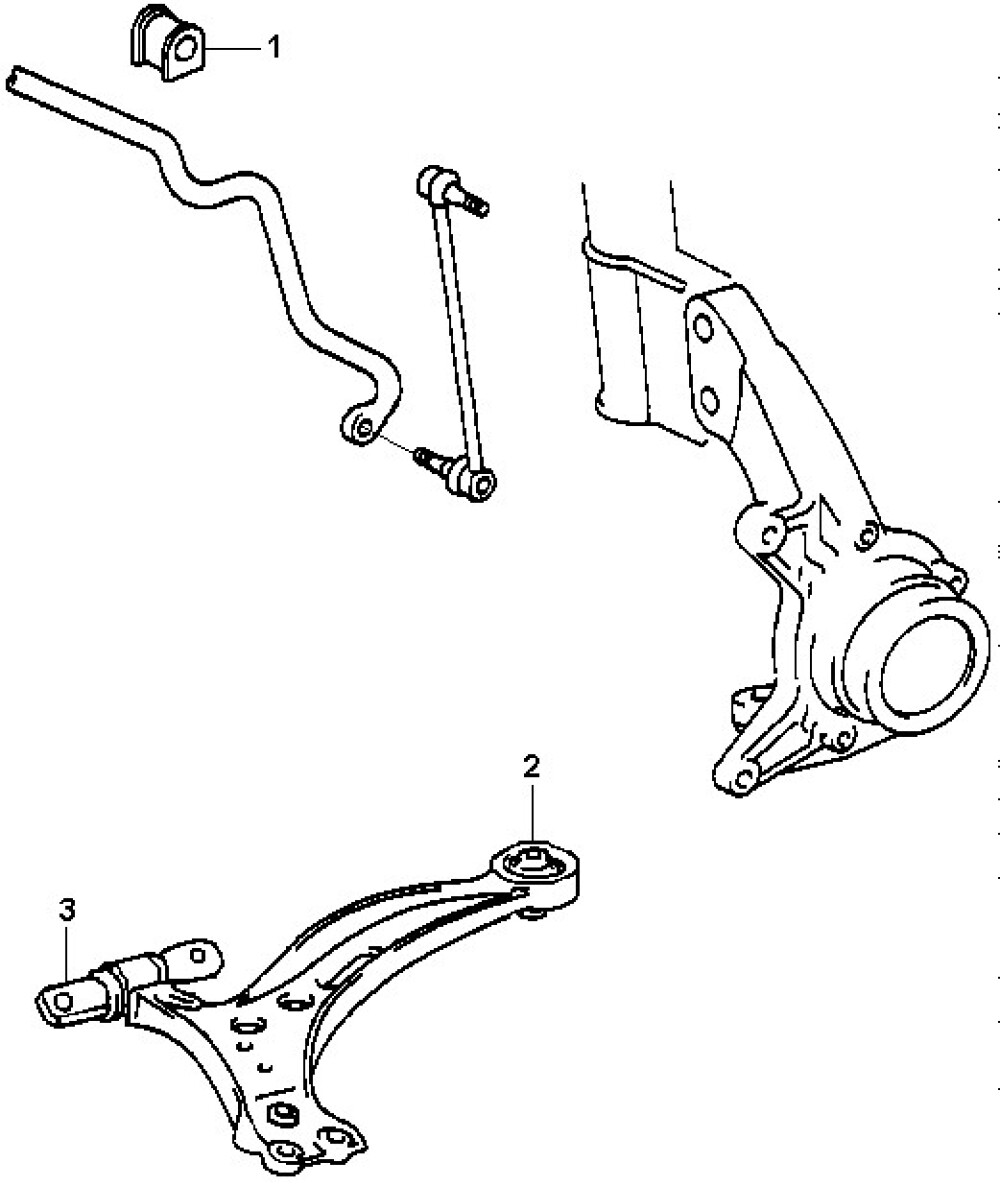 1
2
3