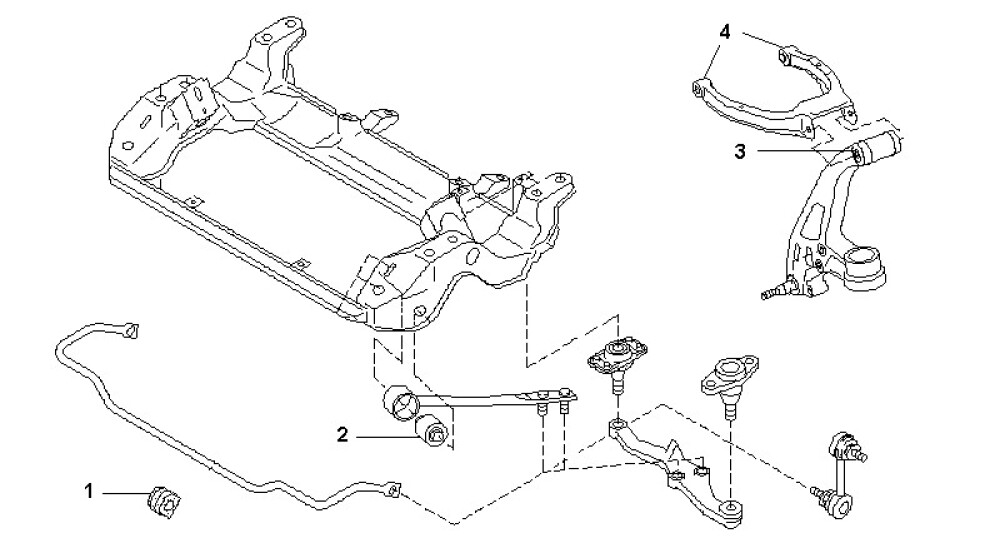 4
3
2
1