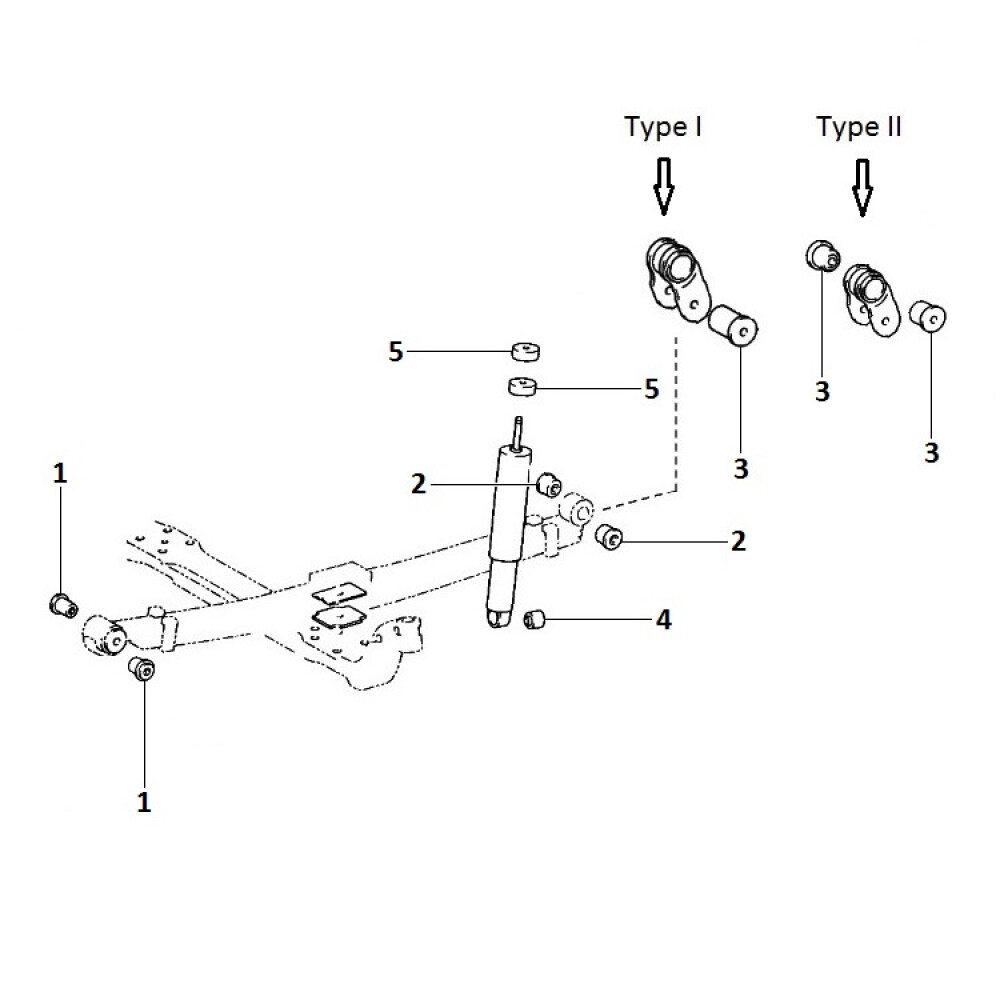 Type I
Type II
5
5
3
3
3
1
2
2
4
1