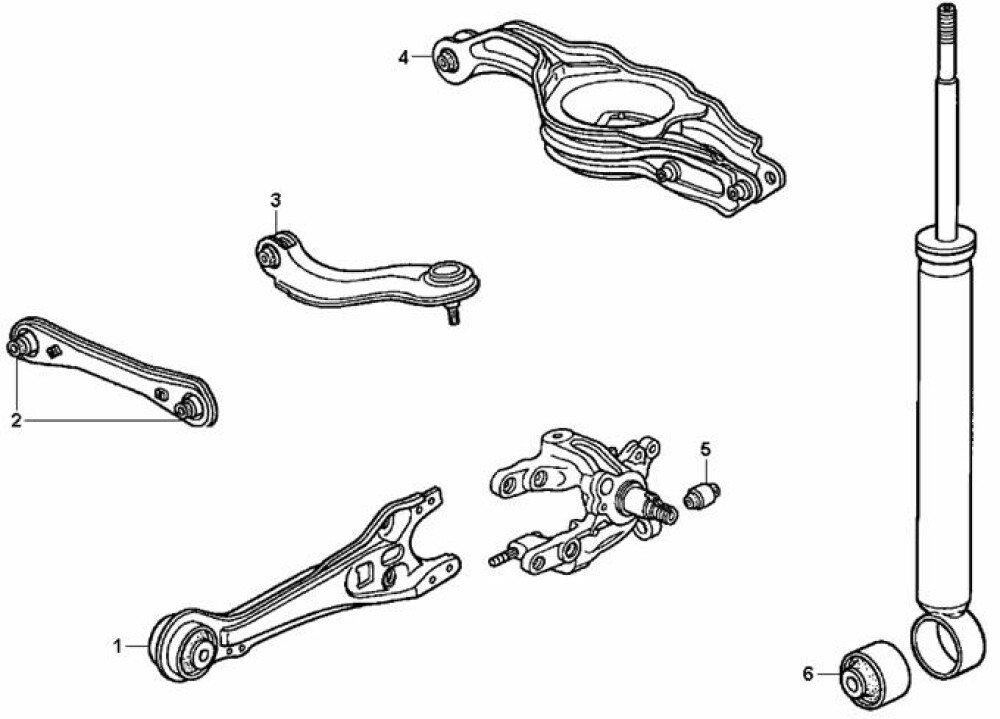 4
3
2
5
1
6