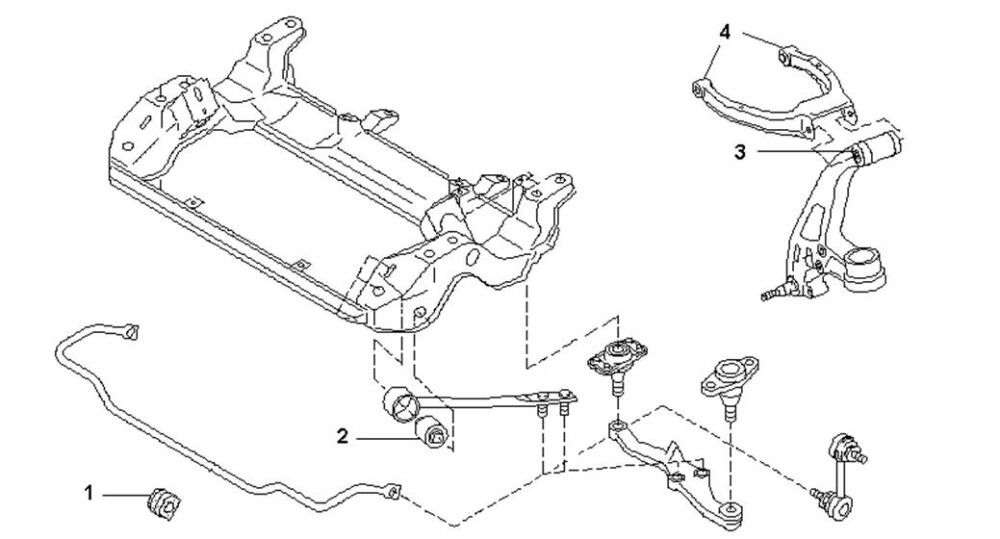 4
3
2
1