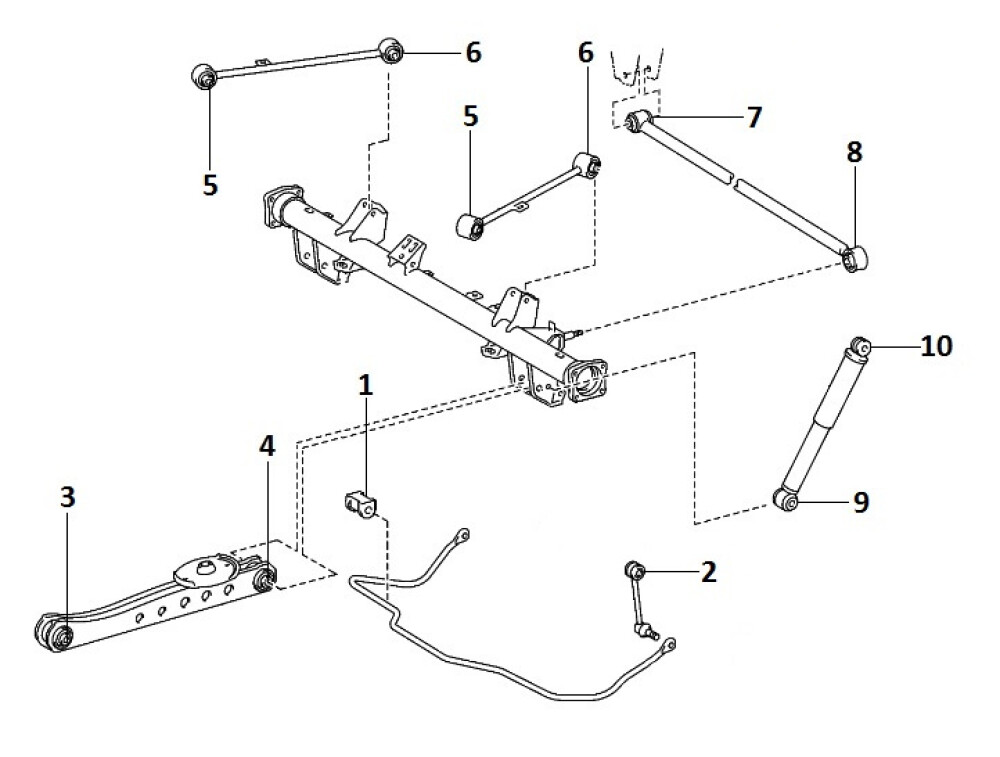 6
6
5
7
5
8
10
1
4
3
9
2