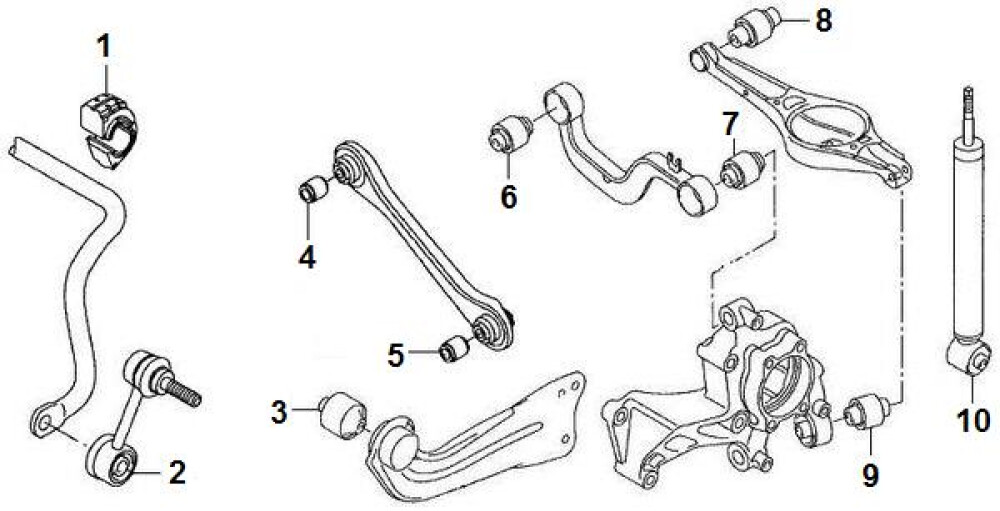 1
8
7
6
4
5
3
2
9
10