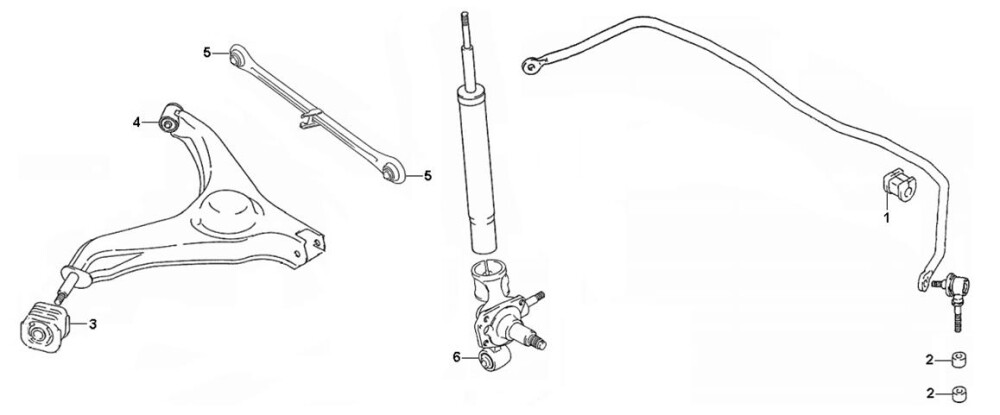 5
4
5
3
6
1
2
2