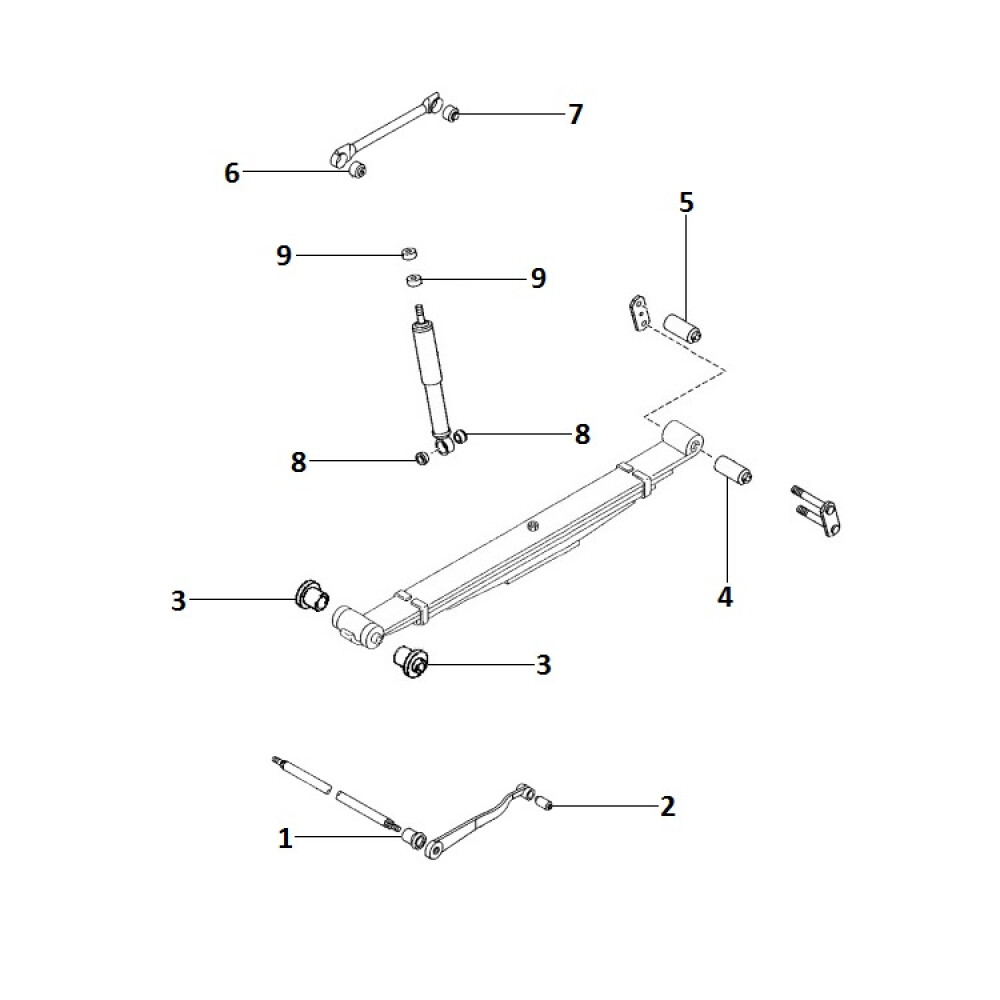 7
6
5
9
9
8
8
3
4
3
2
1