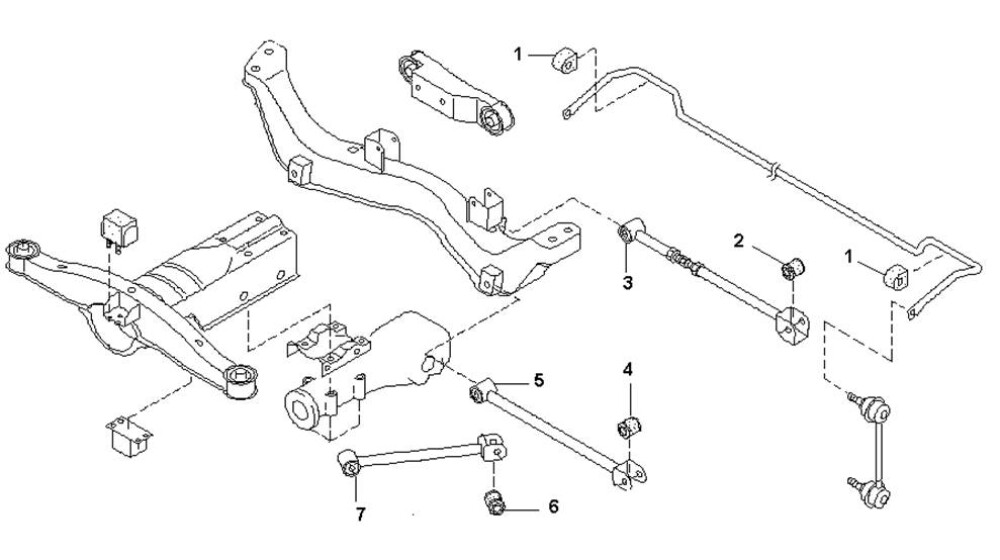 1
2
1
3
5
4
7
6