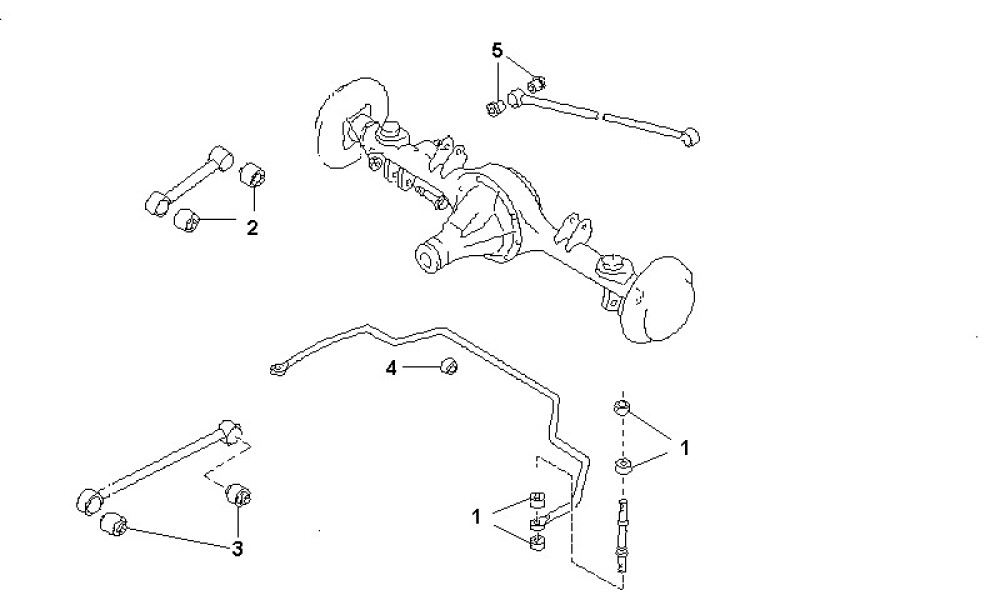 5
2
4
1
1
3