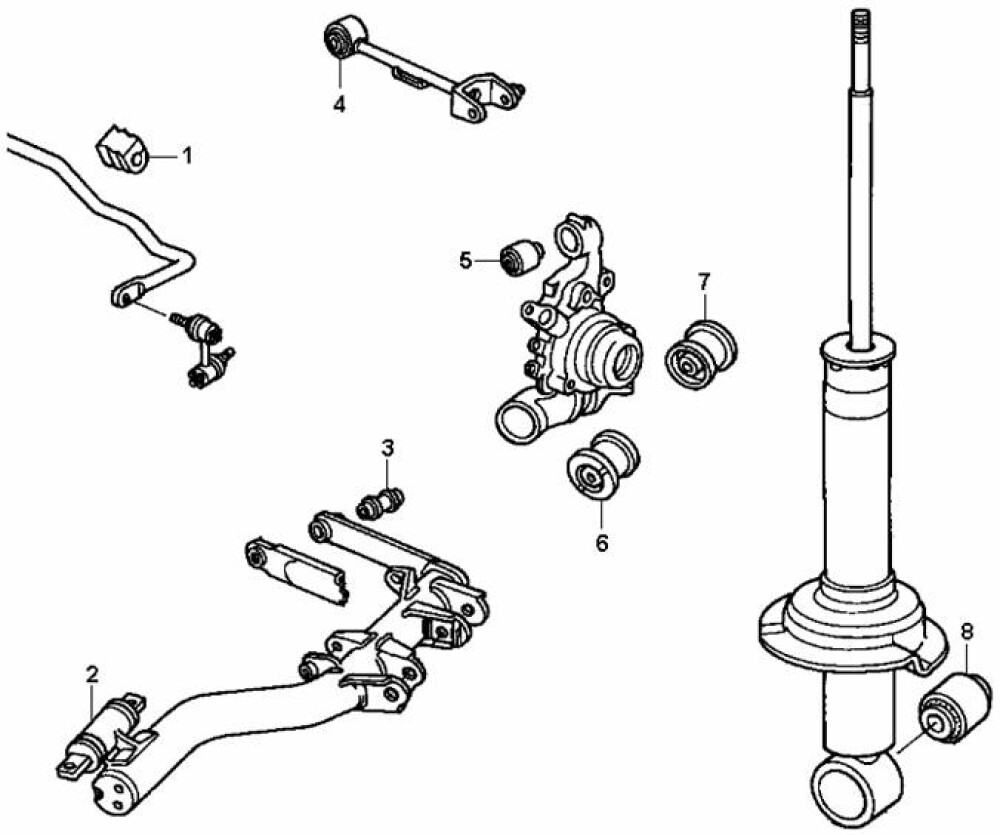 4
1
5
7
3
6
2
8