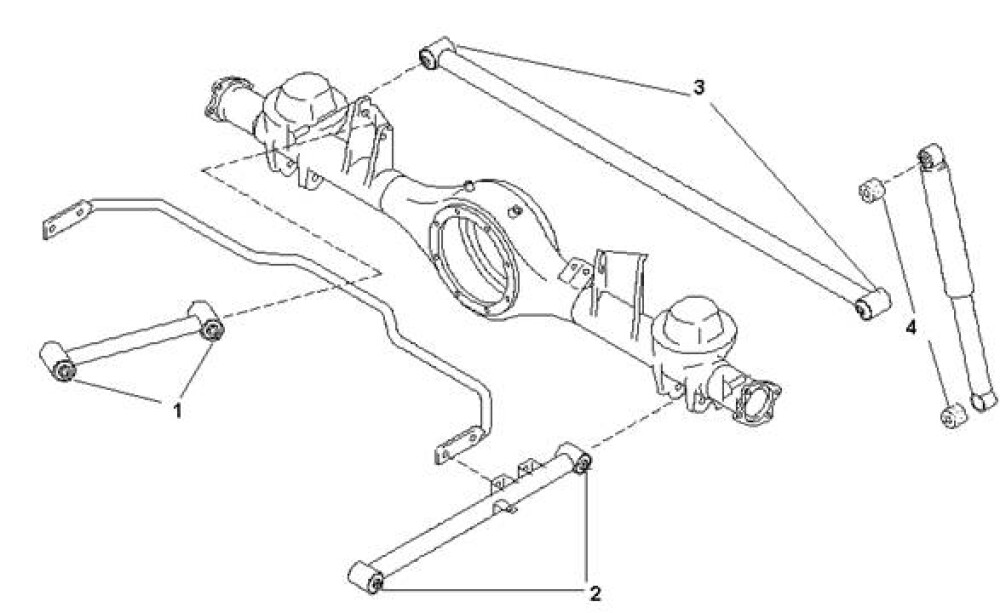 3
4
1
2