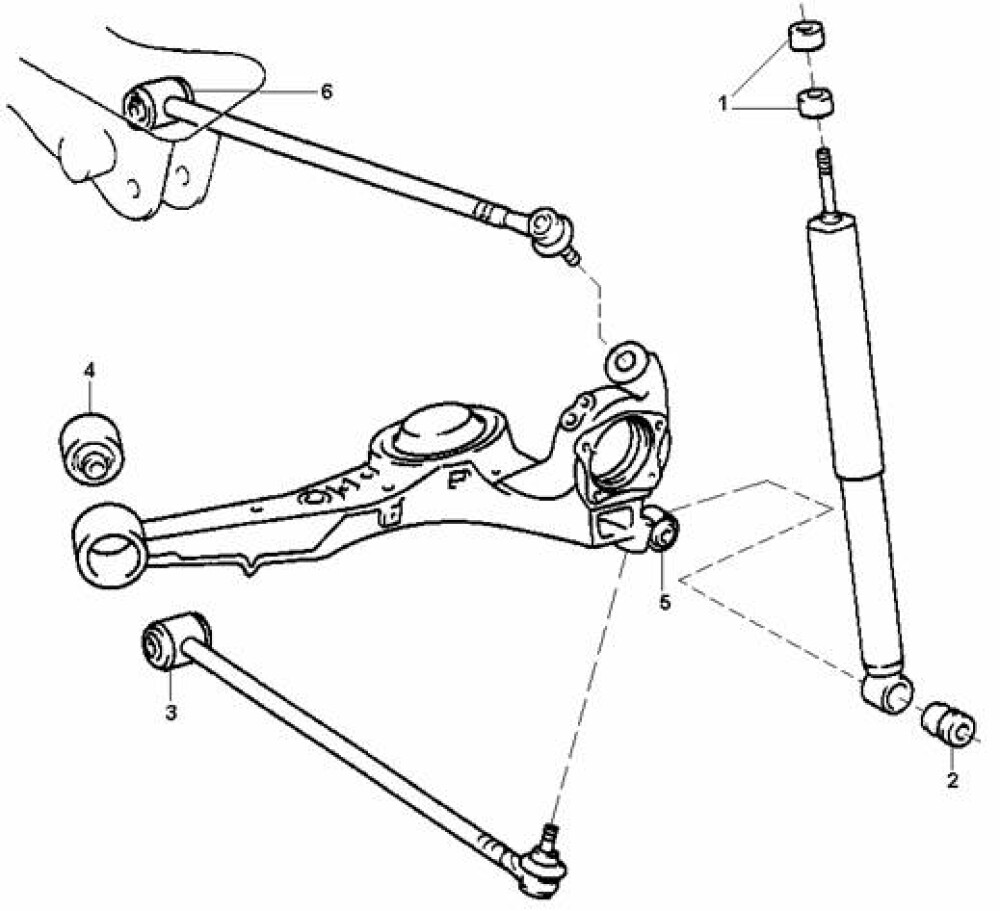 6
1
4
5
3
2