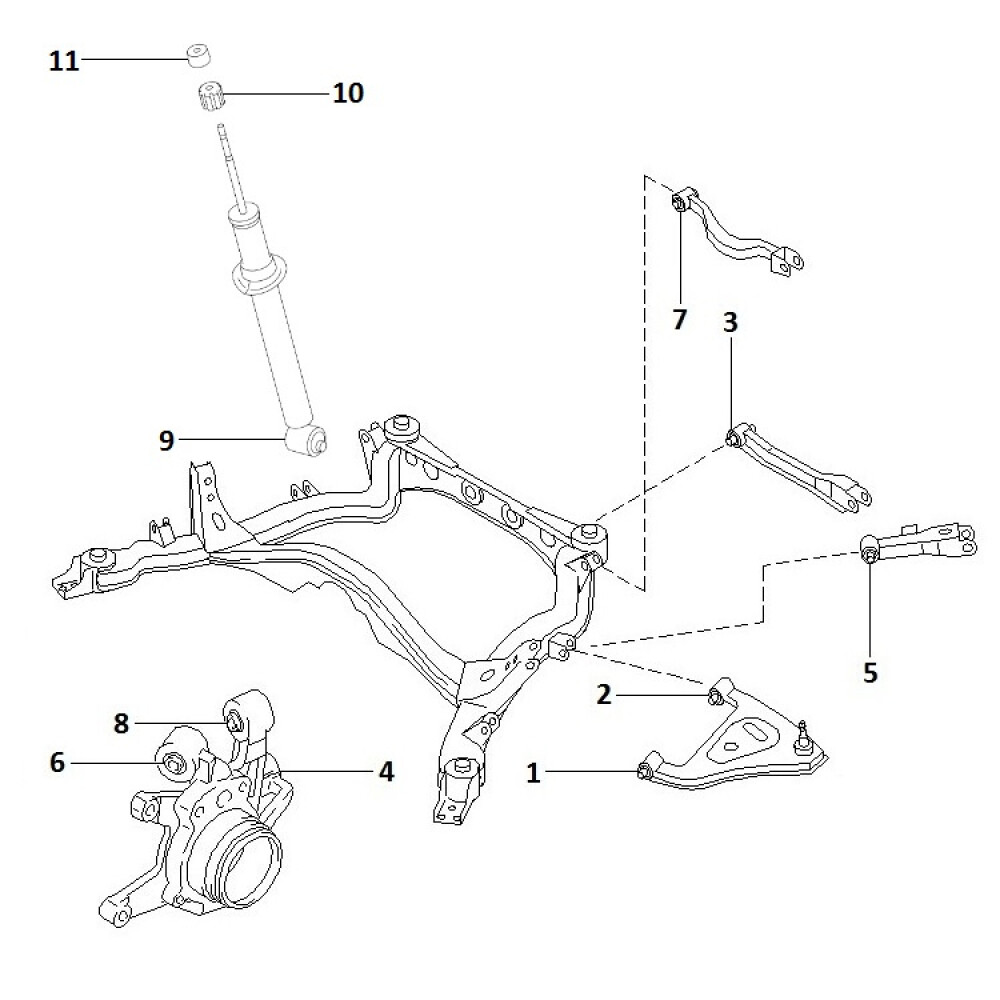 11
10
7
3
9
5
2
8
6
4
1