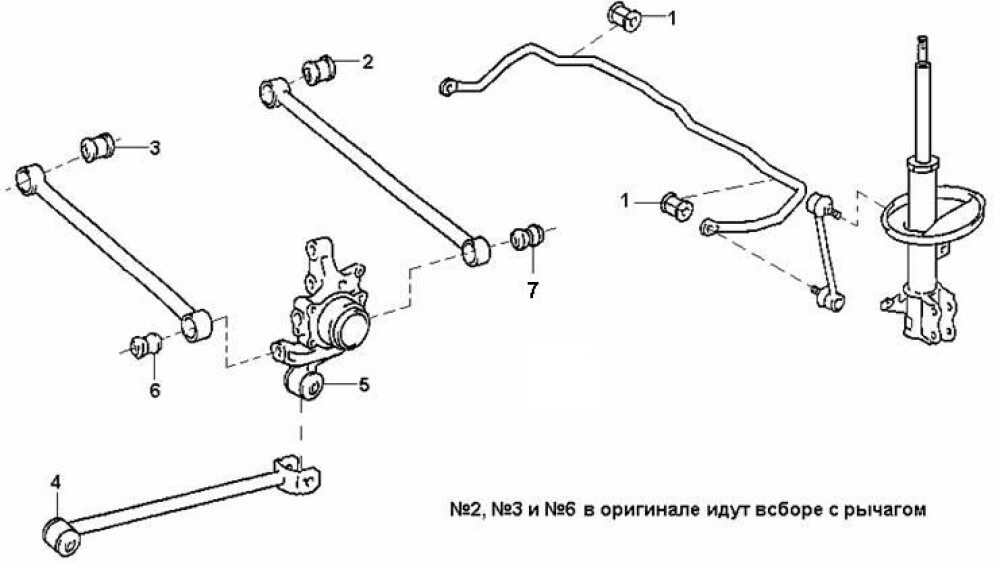 1
2
3
1
7
6
5
4
№2, №3 и №6 в оригинале идут всборе с рычагом