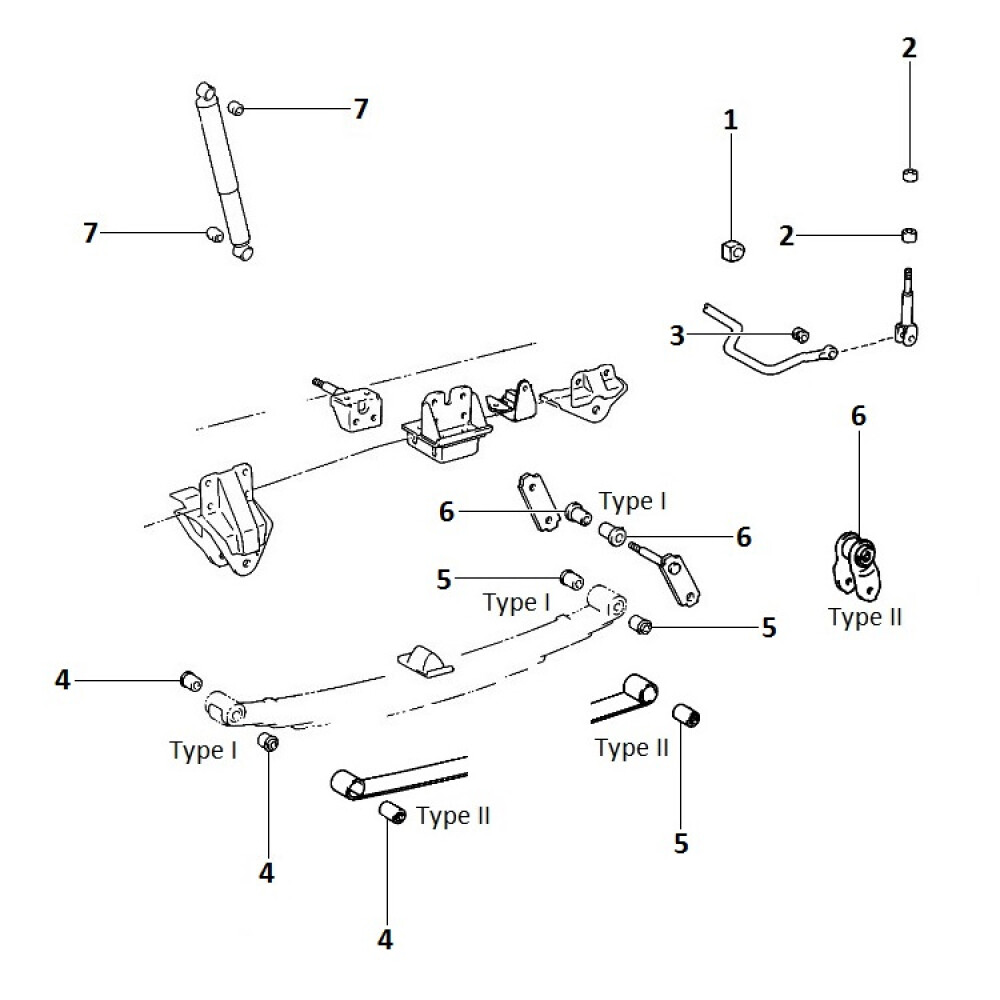 2

7

1

7

2

3

6

6

Type I

6

5

Type I

5

Type II

4

Type I

Type II

4

Type II

5

4