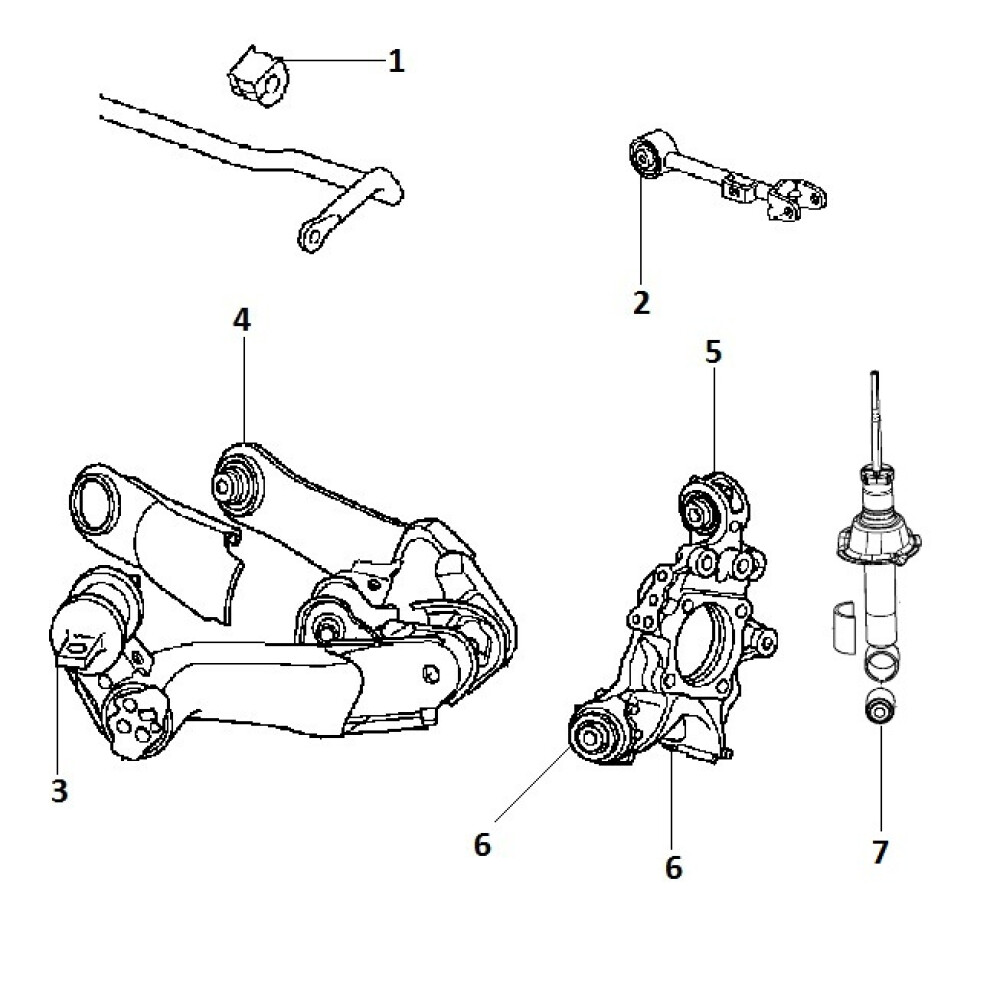 1
2
4
5
3
6
6
7