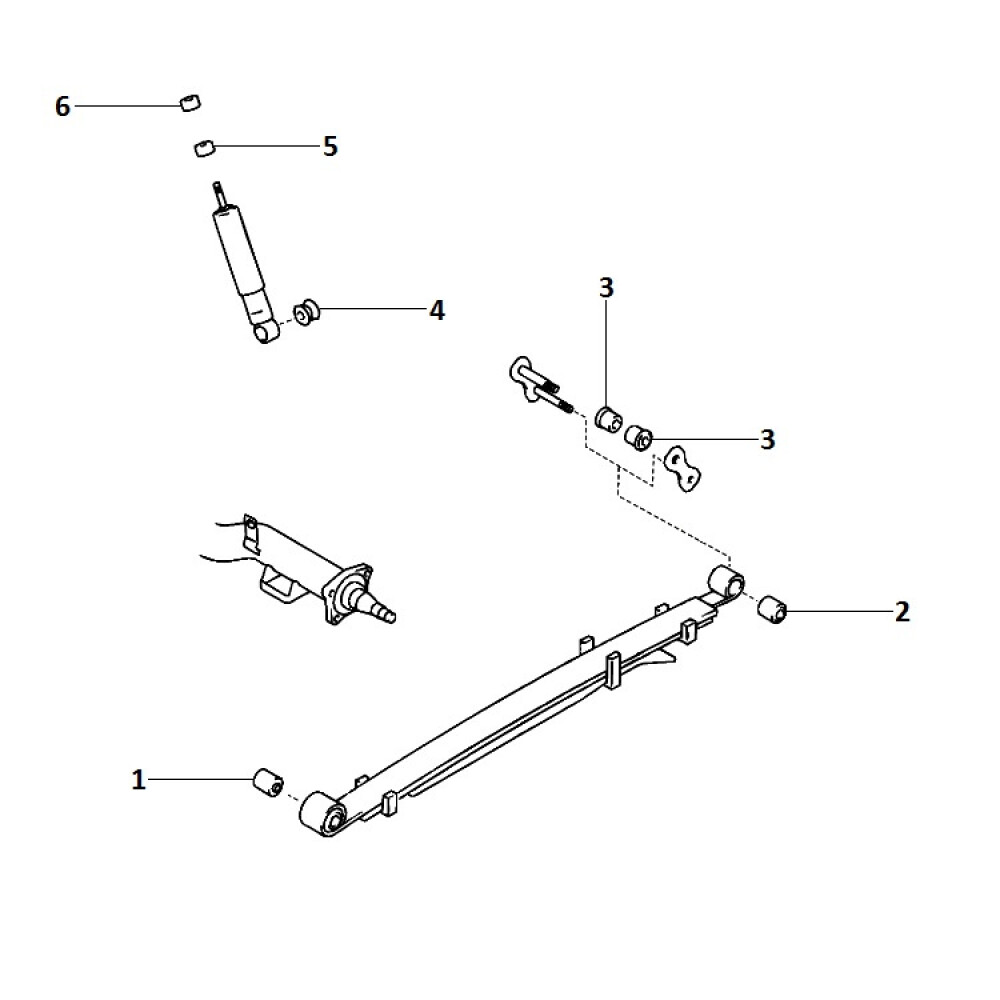 6
5
4
3
3
2
1