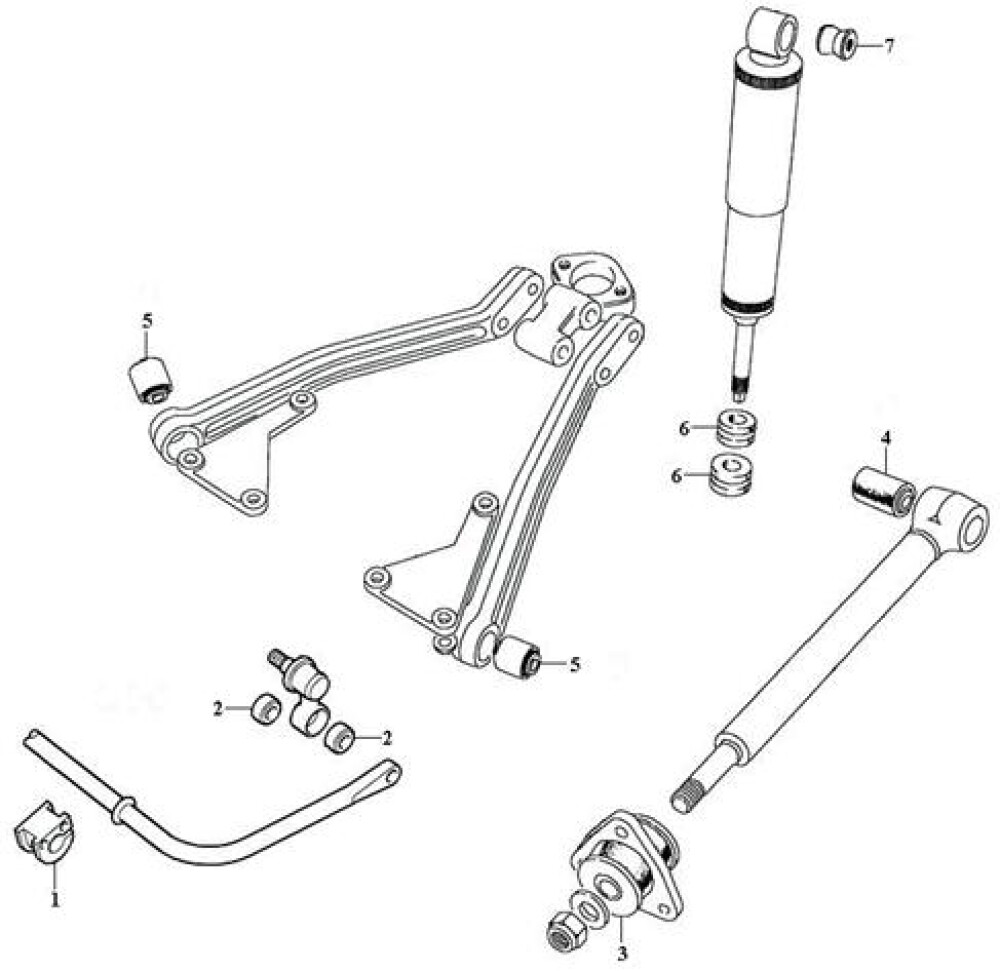 7

5

6

6

4

5

2

2

1

3